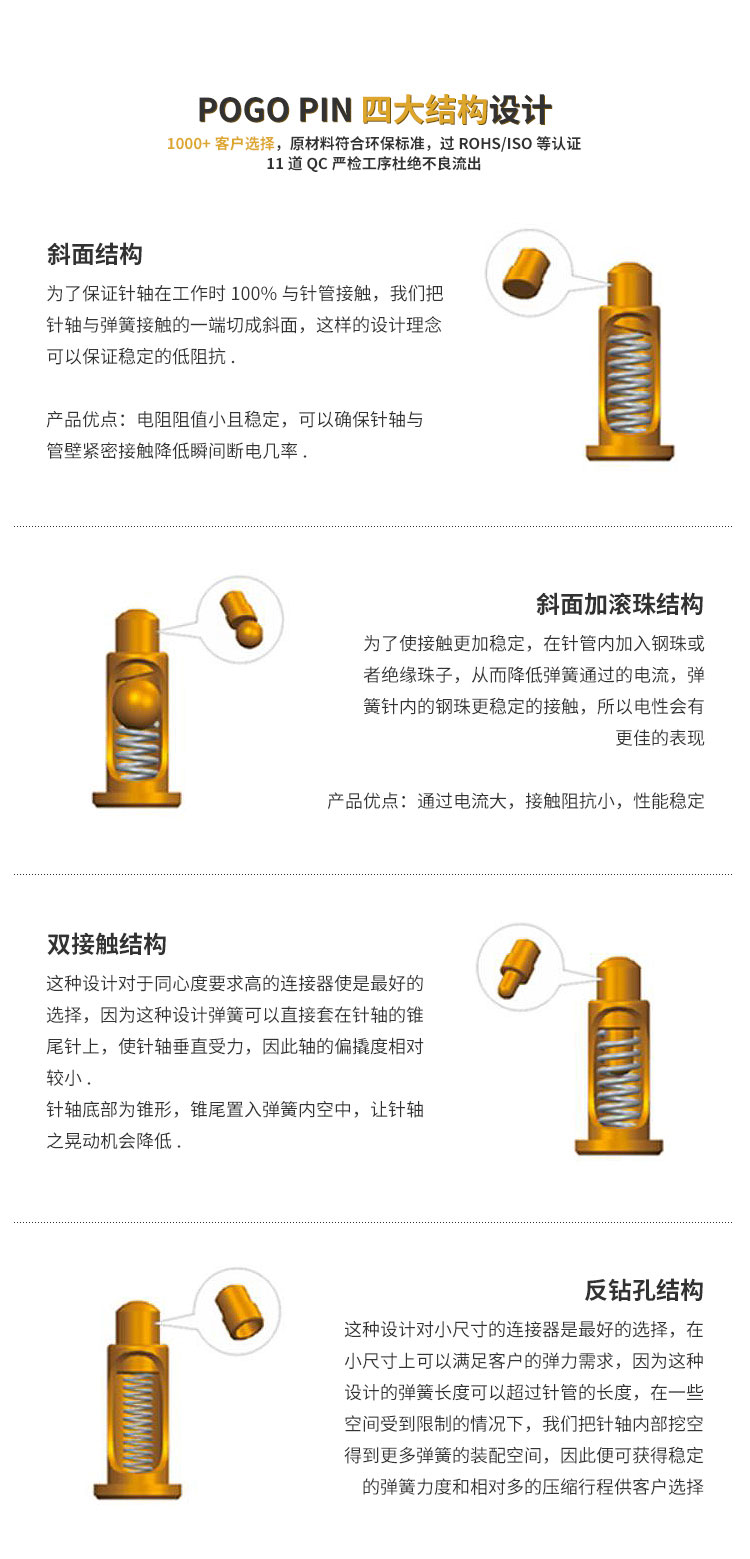 POGO PIN 四大结构设计

1000+ 客户选择，原材料符合环保标准，过 ROHS/ISO 等认证
11 道 QC 严检工序杜绝不良流出

斜面结构

为了保证针轴在工作时 100% 与针管接触，我们把针轴与弹簧接触的一端切成斜面，这样的设计理念可以保证稳定的低阻抗 .

产品优点：电阻阻值小且稳定，可以确保针轴与管壁紧密接触降低瞬间断电几率 .

斜面加滚珠结构

为了使接触更加稳定，在针管内加入钢珠或者绝缘珠子，从而降低弹簧通过的电流，弹簧针内的钢珠更稳定的接触，所以电性会有更佳的表现

产品优点：通过电流大，接触阻抗小，性能稳定

双接触结构

这种设计对于同心度要求高的连接器使是最好的选择，因为这种设计弹簧可以直接套在针轴的锥尾针上，使针轴垂直受力，因此轴的偏撬度相对较小 .
针轴底部为锥形，锥尾置入弹簧内空中，让针轴之晃动机会降低 .

反钻孔结构

这种设计对小尺寸的连接器是最好的选择，在小尺寸上可以满足客户的弹力需求，因为这种设计的弹簧长度可以超过针管的长度，在一些空间受到限制的情况下，我们把针轴内部挖空得到更多弹簧的装配空间，因此便可获得稳定的弹簧力度和相对多的压缩行程供客户选择