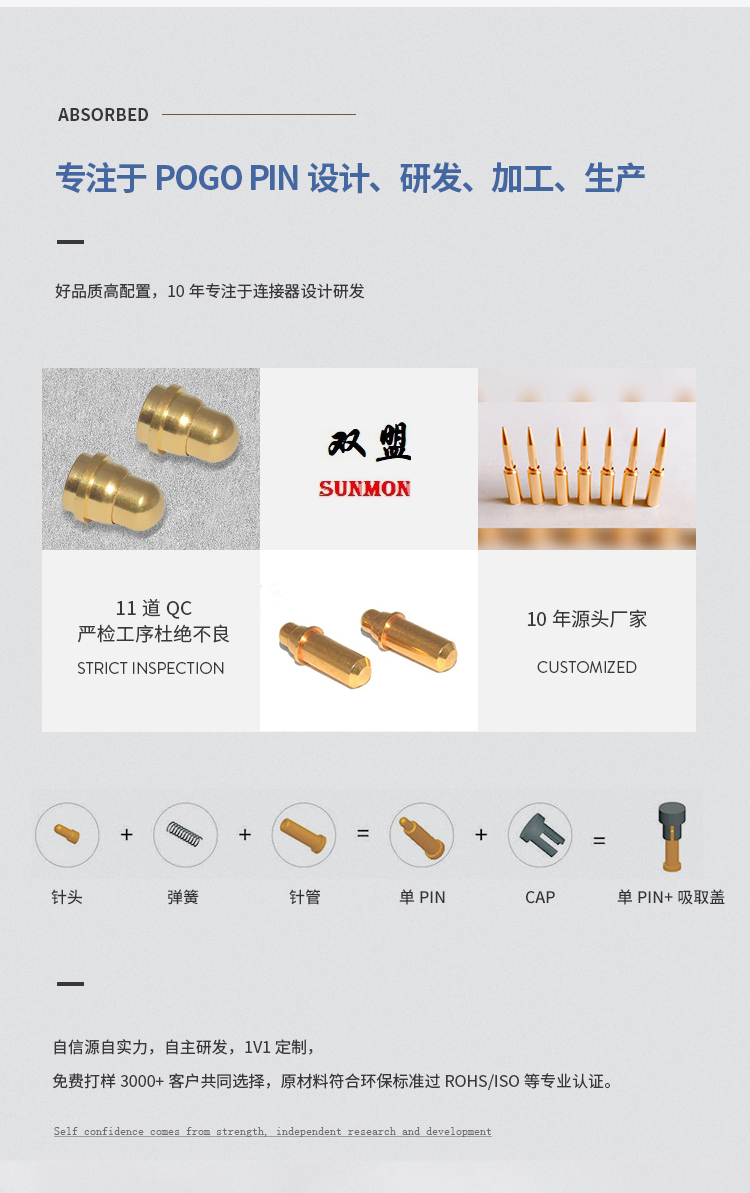 ABSORBED

专注于 POGO PIN 设计、研发、加工、生产

好品质高配置，10 年专注于连接器设计研发

双盟
SUNMON

11 道 QC
严检工序杜绝不良
STRICT INSPECTION

10 年源头厂家
CUSTOMIZED

针头 + 弹簧 + 针管 = 单 PIN + CAP = 单 PIN+ 吸取盖

自信源自实力，自主研发，1V1 定制，
免费打样 3000+ 客户共同选择，原材料符合环保标准过 ROHS/ISO 等专业认证。

Self confidence comes from strength, independent research and development