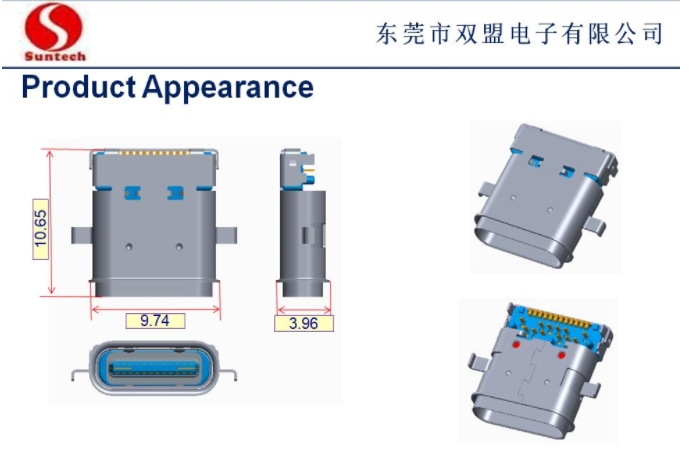 Suntech

东莞市双盟电子有限公司

Product Appearance

10.65

9.74

3.96