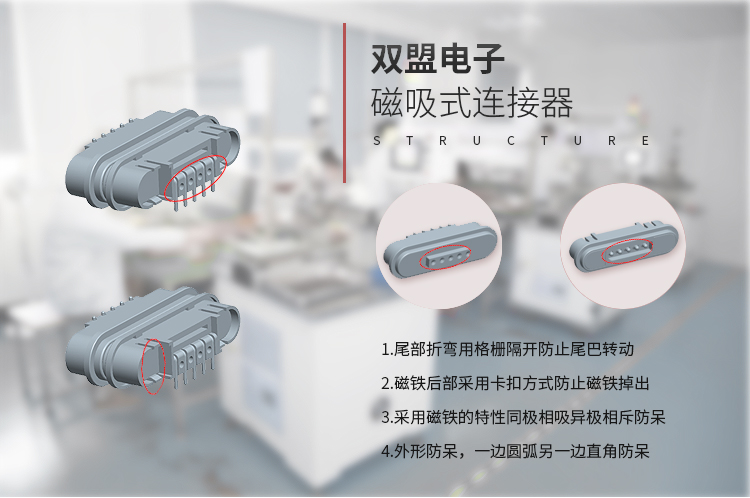 双盟电子
磁吸式连接器
STRUCTURE

1.尾部折弯用格栅隔开防止尾巴转动
2.磁铁后部采用卡扣方式防止磁铁掉出
3.采用磁铁的特性同极相吸异极相斥防呆
4.外形防呆，一边圆弧另一边直角防呆